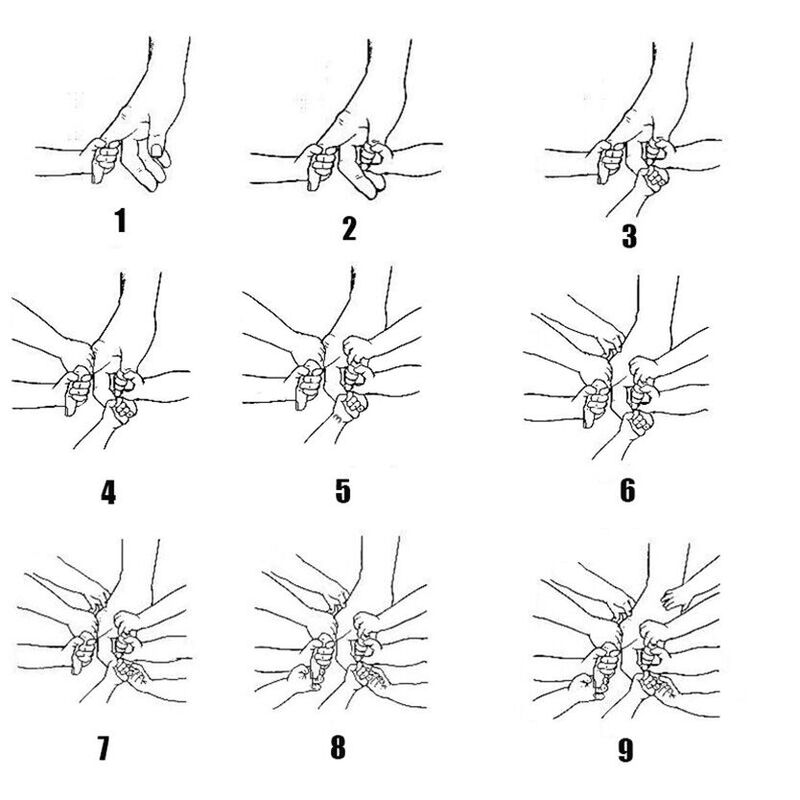 1

2

3

4

5

6

7

8

9