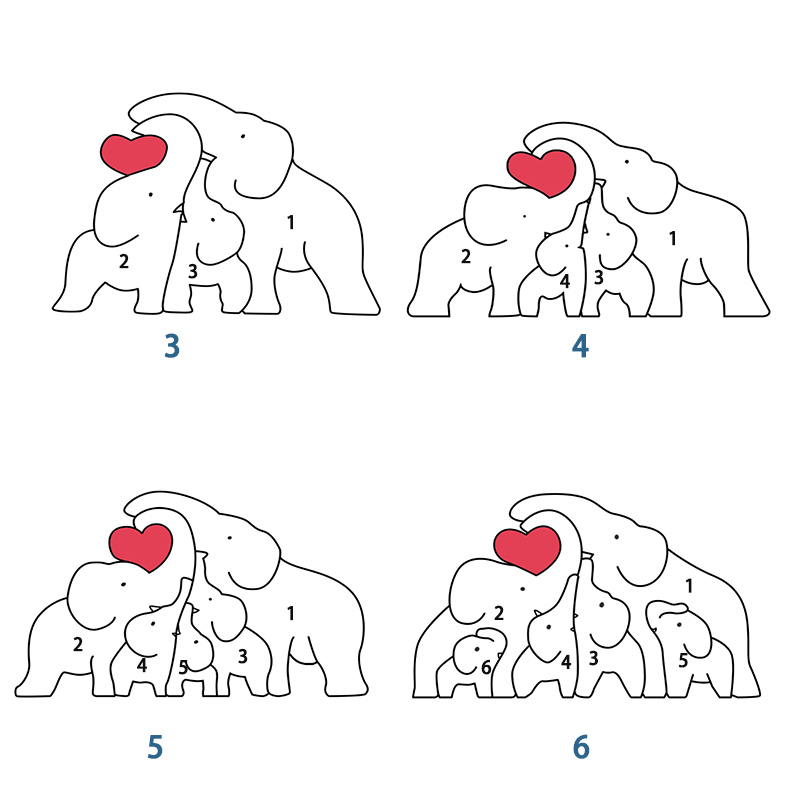 2
3
1
3

2
4
3
1
4

2
4
5
3
1
5

2
6
4
3
1
5
6