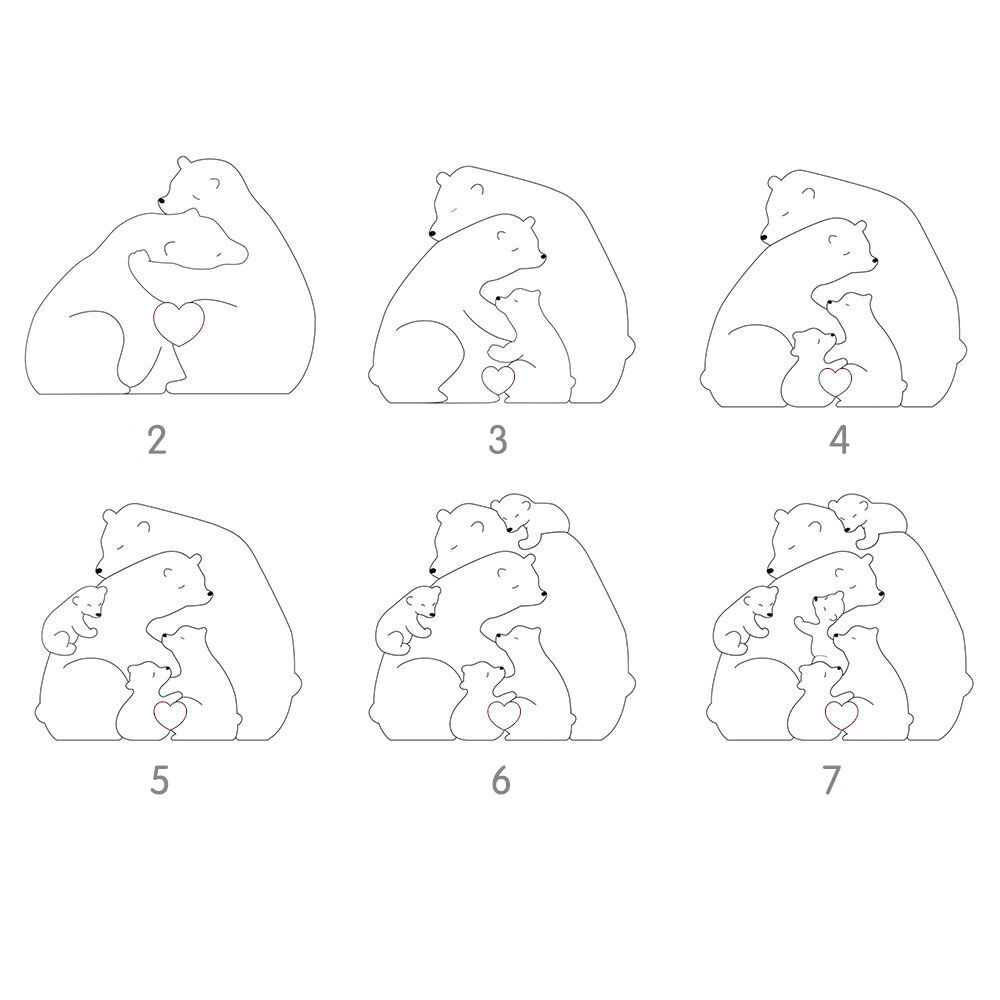 2

3

4

5

6

7