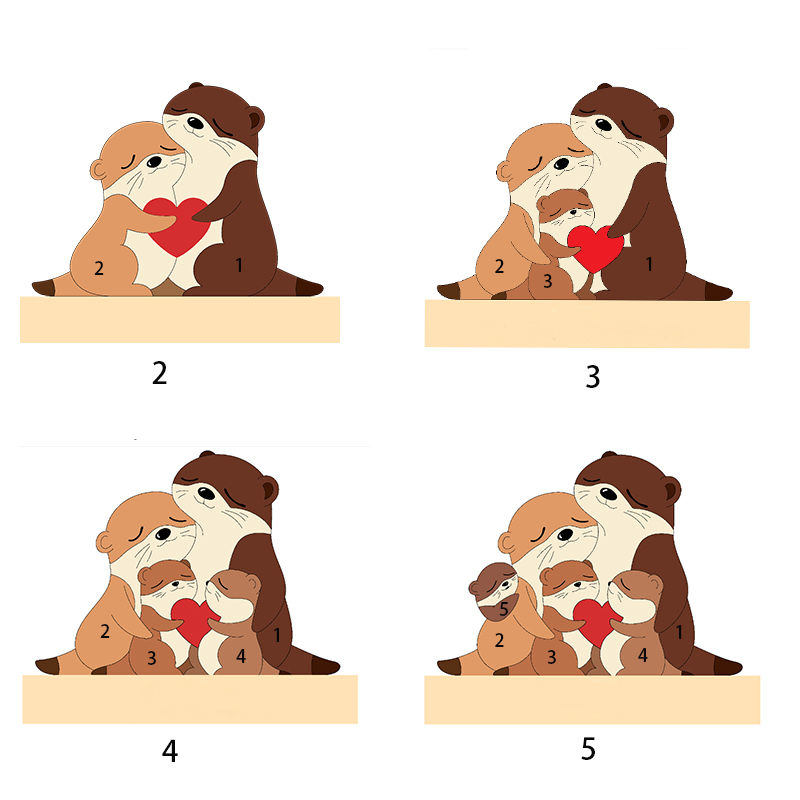 2
1

2

2
3
1

3

2
3
4
1

4

5
2
3
4
1

5