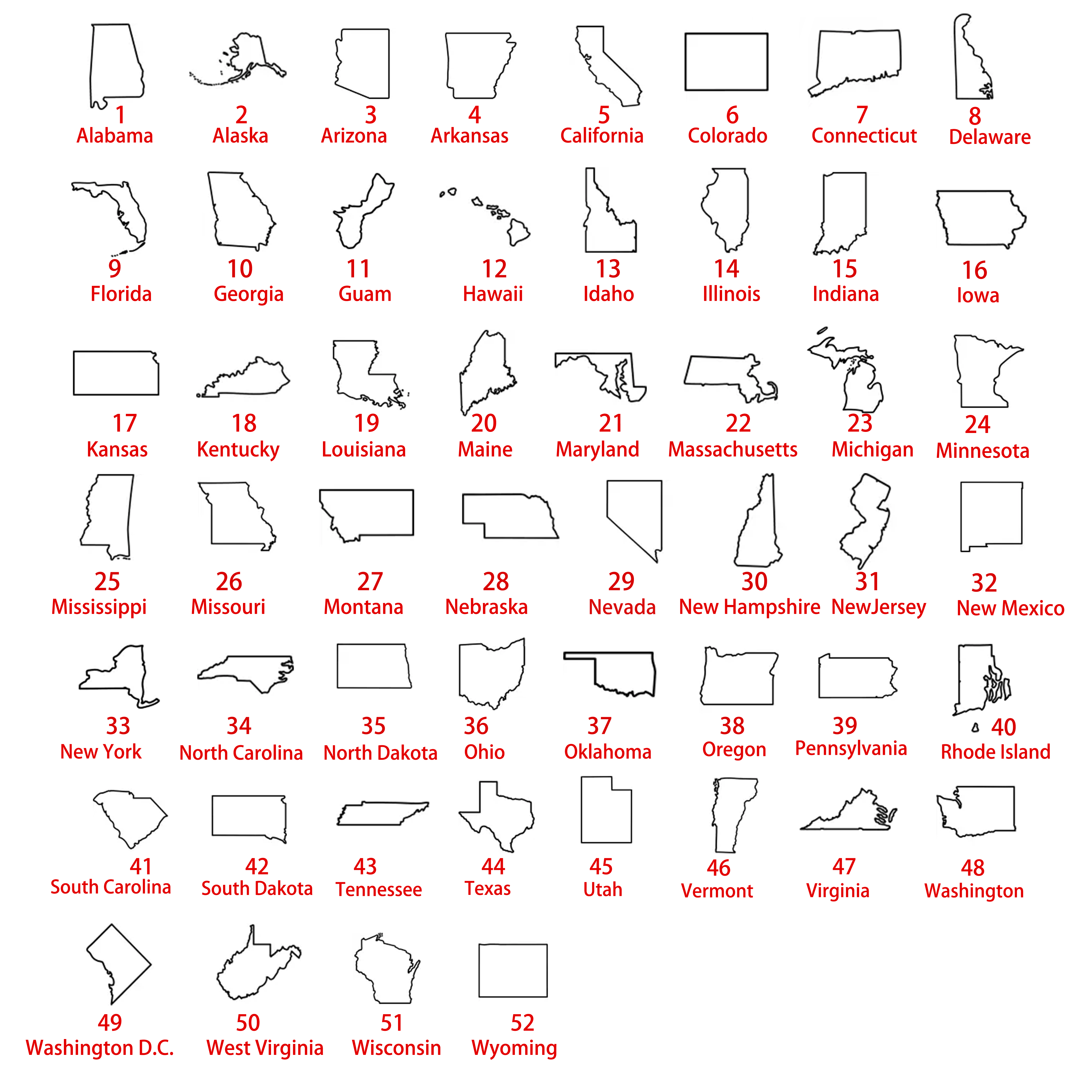 1
Alabama

2
Alaska

3
Arizona

4
Arkansas

5
California

6
Colorado

7
Connecticut

8
Delaware

9
Florida

10
Georgia

11
Guam

12
Hawaii

13
Idaho

14
Illinois

15
Indiana

16
Iowa

17
Kansas

18
Kentucky

19
Louisiana

20
Maine

21
Maryland

22
Massachusetts

23
Michigan

24
Minnesota

25
Mississippi

26
Missouri

27
Montana

28
Nebraska

29
Nevada

30
New Hampshire

31
NewJersey

32
New Mexico

33
New York

34
North Carolina

35
North Dakota

36
Ohio

37
Oklahoma

38
Oregon

39
Pennsylvania

40
Rhode Island

41
South Carolina

42
South Dakota

43
Tennessee

44
Texas

45
Utah

46
Vermont

47
Virginia

48
Washington

49
Washington D.C.

50
West Virginia

51
Wisconsin

52
Wyoming