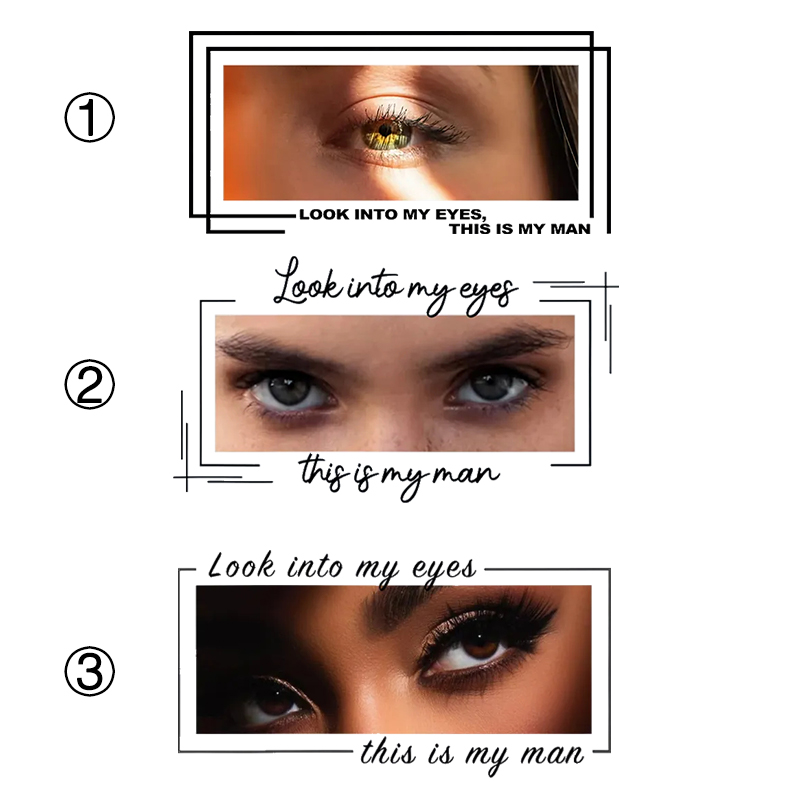 ①

LOOK INTO MY EYES,
THIS IS MY MAN

②

Look into my eyes

this is my man

③

Look into my eyes

this is my man