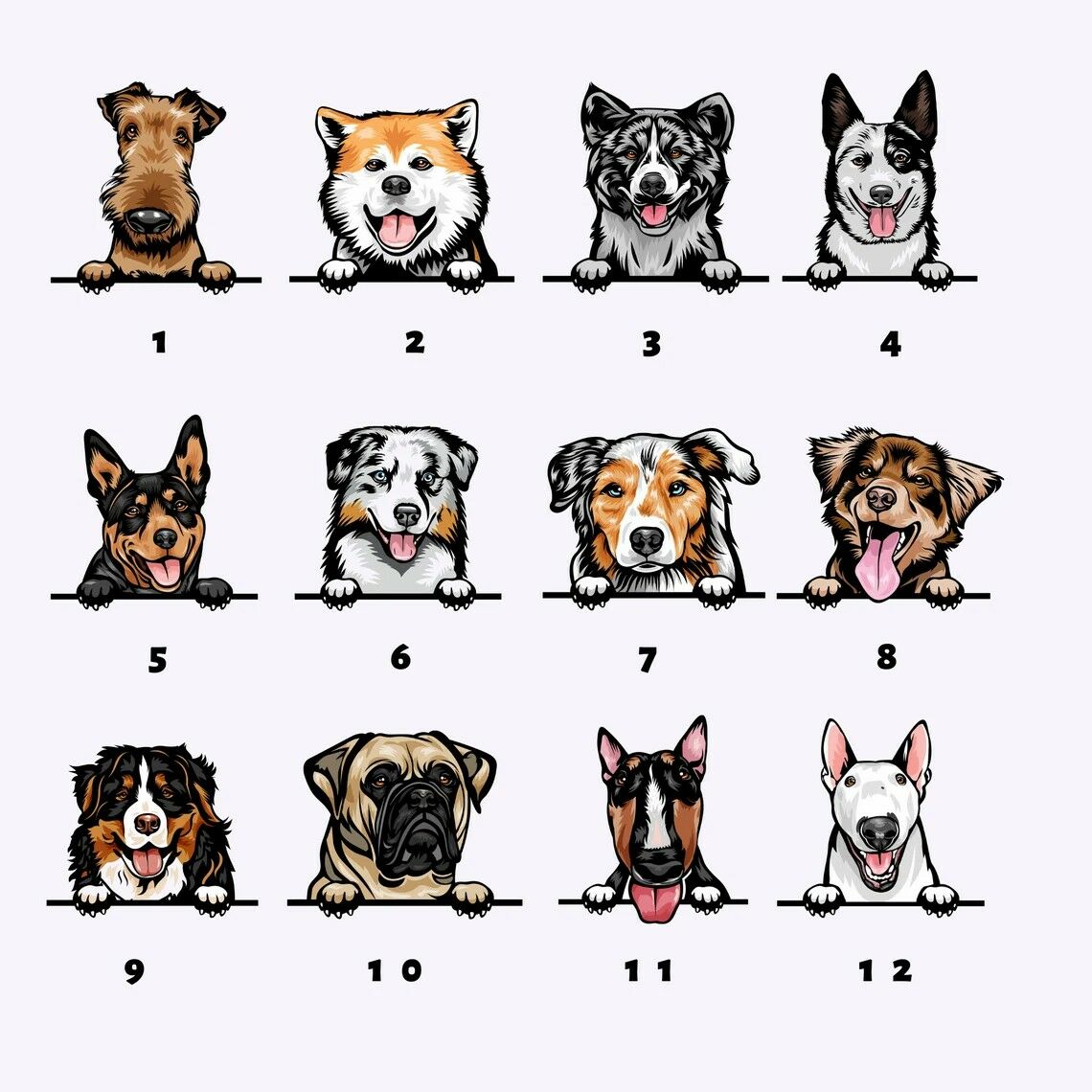 1 2 3 4

5 6 7 8

9 10 11 12