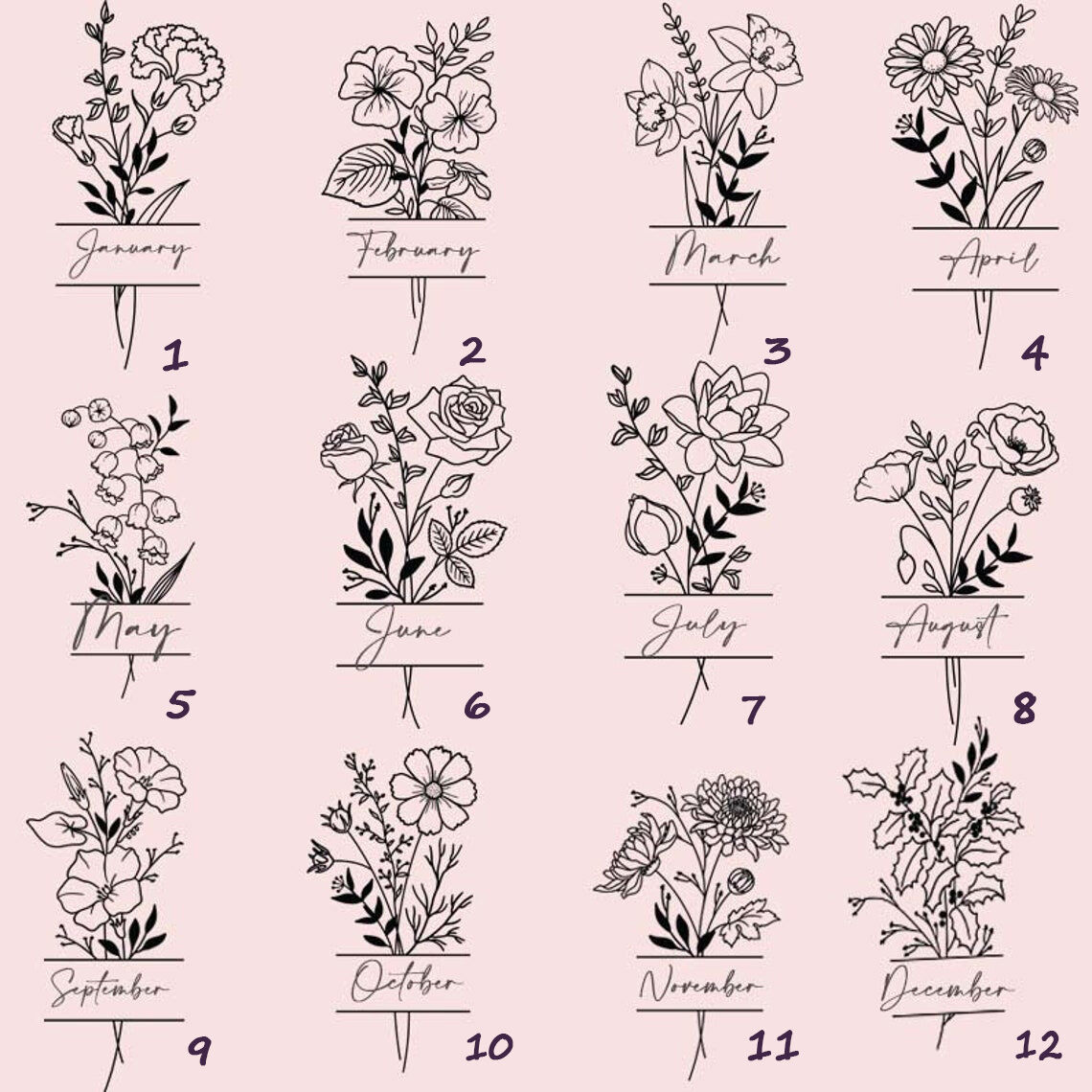 January
1

February
2

March
3

April
4

May
5

June
6

July
7

August
8

September
9

October
10

November
11

December
12