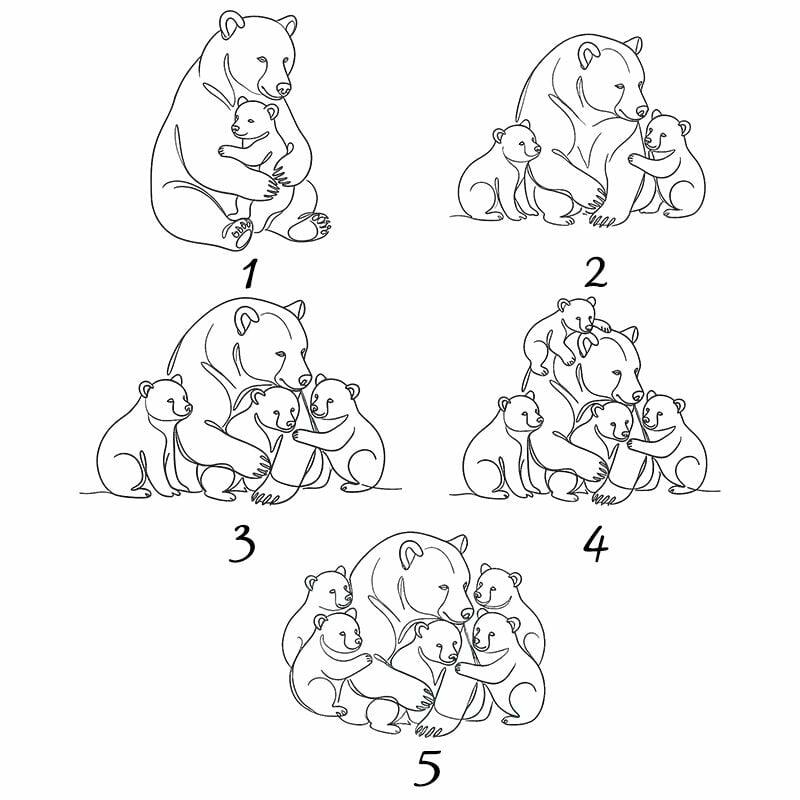 1

2

3

4

5