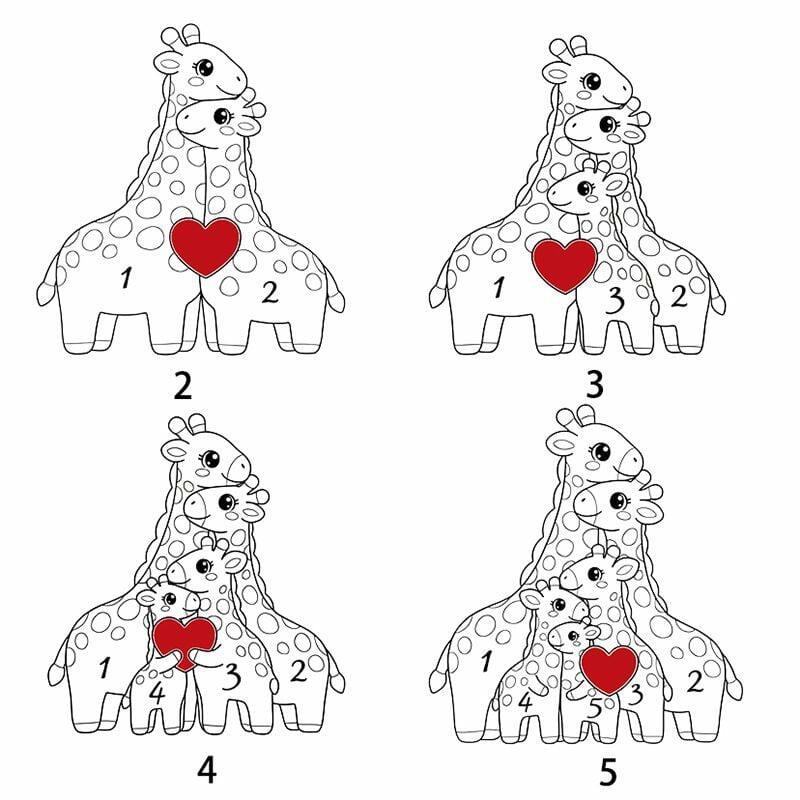 1 2
2

1 3 2
3

1 4 3 2
4

1 4 5 3 2
5