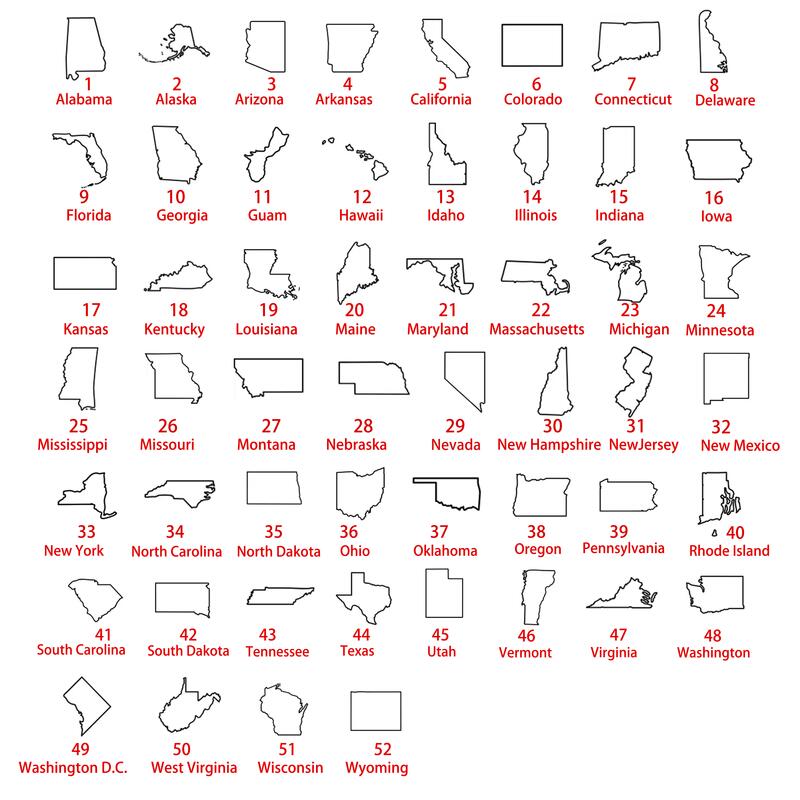 1
Alabama

2
Alaska

3
Arizona

4
Arkansas

5
California

6
Colorado

7
Connecticut

8
Delaware

9
Florida

10
Georgia

11
Guam

12
Hawaii

13
Idaho

14
Illinois

15
Indiana

16
Iowa

17
Kansas

18
Kentucky

19
Louisiana

20
Maine

21
Maryland

22
Massachusetts

23
Michigan

24
Minnesota

25
Mississippi

26
Missouri

27
Montana

28
Nebraska

29
Nevada

30
New Hampshire

31
NewJersey

32
New Mexico

33
New York

34
North Carolina

35
North Dakota

36
Ohio

37
Oklahoma

38
Oregon

39
Pennsylvania

40
Rhode Island

41
South Carolina

42
South Dakota

43
Tennessee

44
Texas

45
Utah

46
Vermont

47
Virginia

48
Washington

49
Washington D.C.

50
West Virginia

51
Wisconsin

52
Wyoming