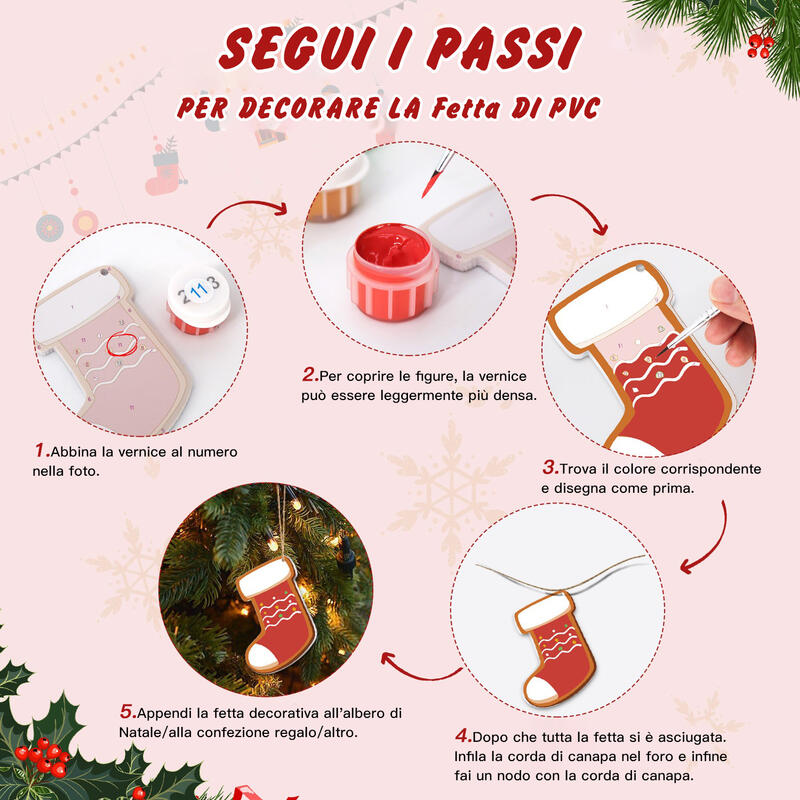 SEGUI I PASSI

PER DECORARE LA Fetta DI PVC

2113

1.Abbina la vernice al numero nella foto.

2.Per coprire le figure, la vernice può essere leggermente più densa.

3.Trova il colore corrispondente e disegna come prima.

4.Dopo che tutta la fetta si è asciugata. Infila la corda di canapa nel foro e infine fai un nodo con la corda di canapa.

5.Appendi la fetta decorativa all'albero di Natale/alla confezione regalo/altro.