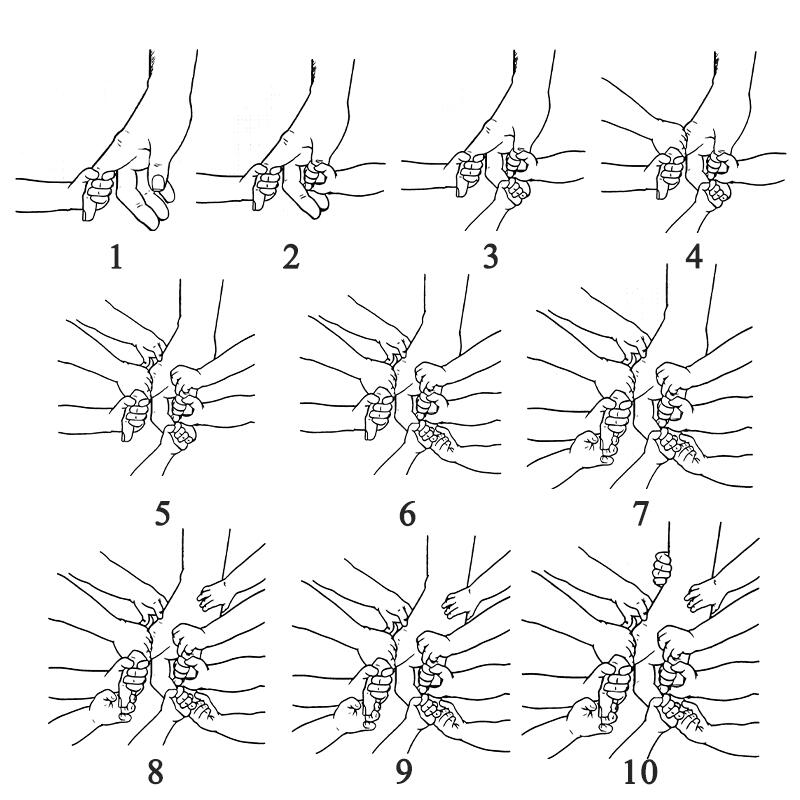 1 2 3 4

5 6 7

8 9 10