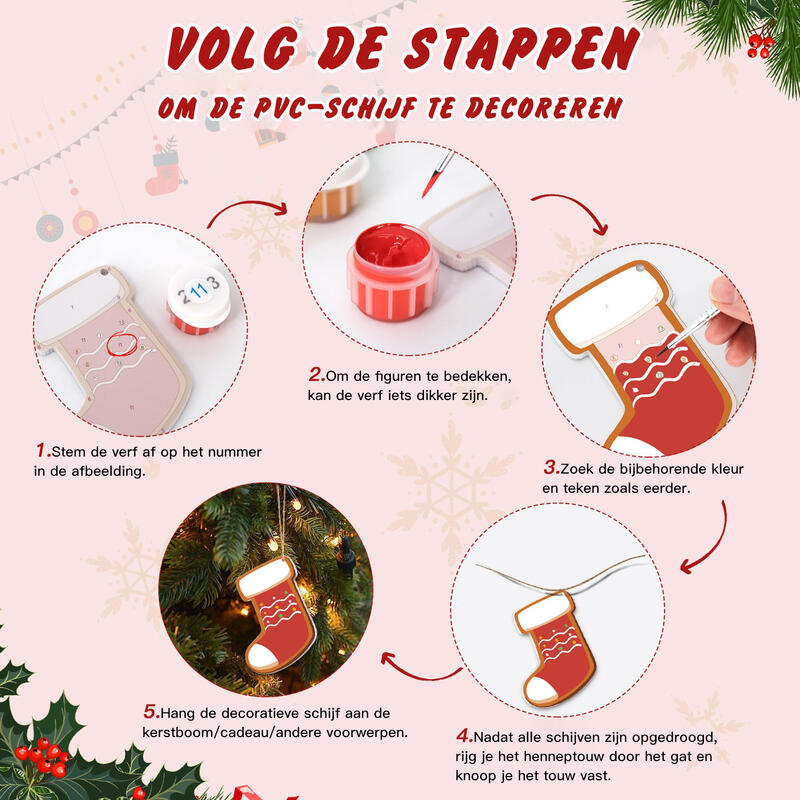 VOLG DE STAPPEN
OM DE PVC-SCHIJF TE DECOREREN

2113

1.Stem de verf af op het nummer in de afbeelding.

2.Om de figuren te bedekken, kan de verf iets dikker zijn.

3.Zoek de bijbehorende kleur en teken zoals eerder.

4.Nadat alle schijven zijn opgedroogd, rijg je het henneptouw door het gat en knoop je het touw vast.

5.Hang de decoratieve schijf aan de kerstboom/cadeau/andere voorwerpen.