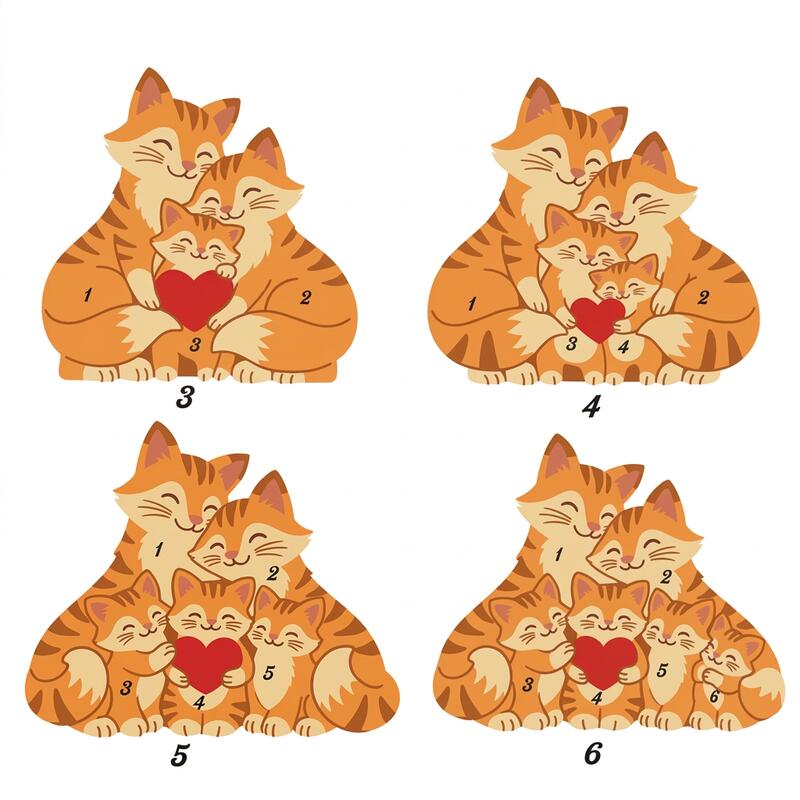 1 2 3
3

1 2 3 4
4

1 2 3 4 5
5

1 2 3 4 5 6
6