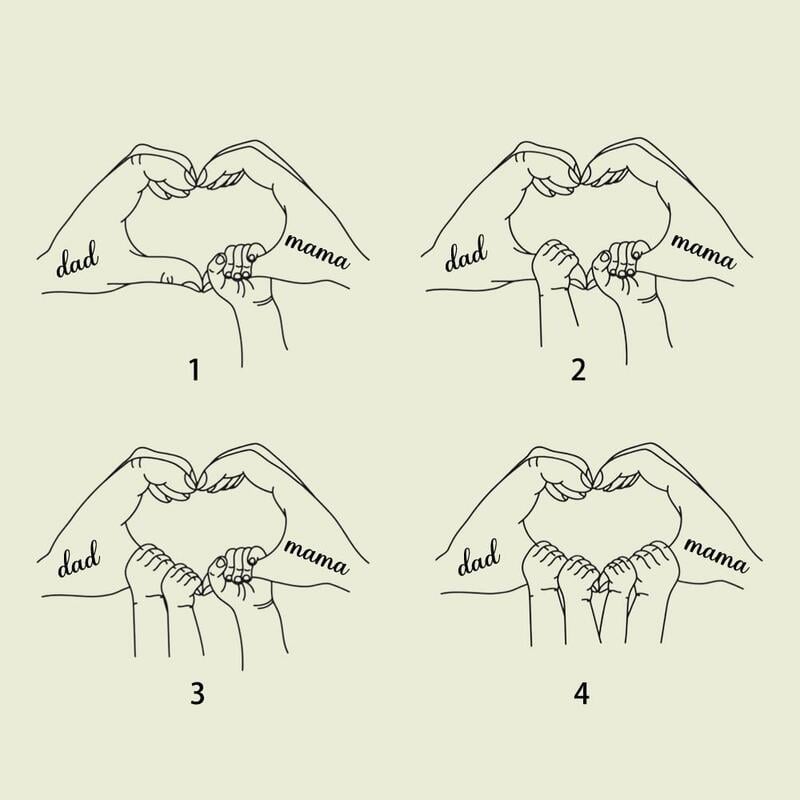 dad
mama
1

dad
mama
2

dad
mama
3

dad
mama
4