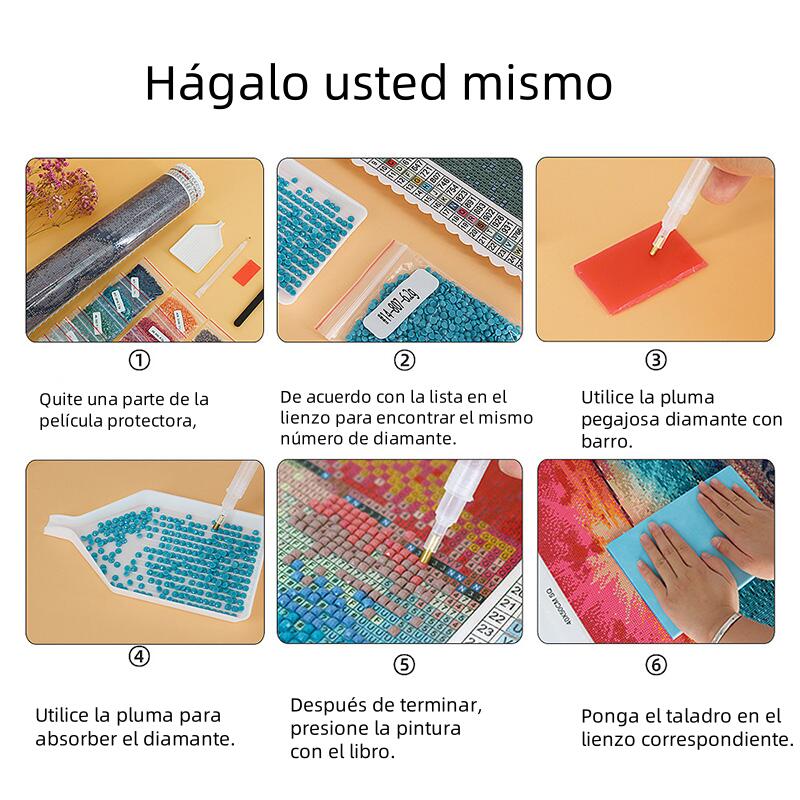 Hágalo usted mismo

①

Quite una parte de la película protectora,

②

De acuerdo con la lista en el lienzo para encontrar el mismo número de diamante.

③

Utilice la pluma pegajosa diamante con barro.

④

Utilice la pluma para absorber el diamante.

⑤

Después de terminar, presione la pintura con el libro.

⑥

Ponga el taladro en el lienzo correspondiente.