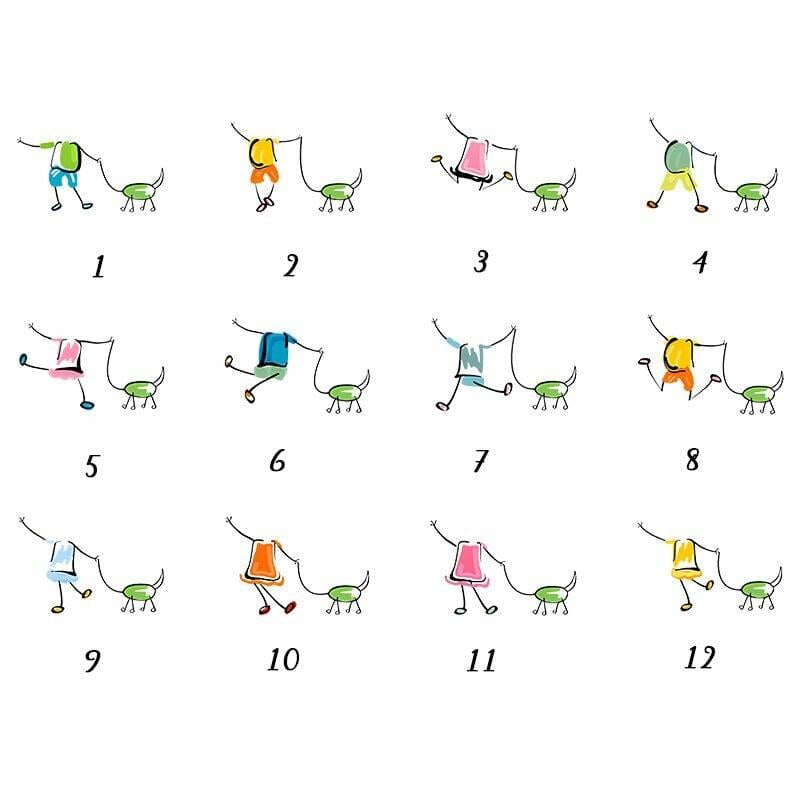 1 2 3 4

5 6 7 8

9 10 11 12