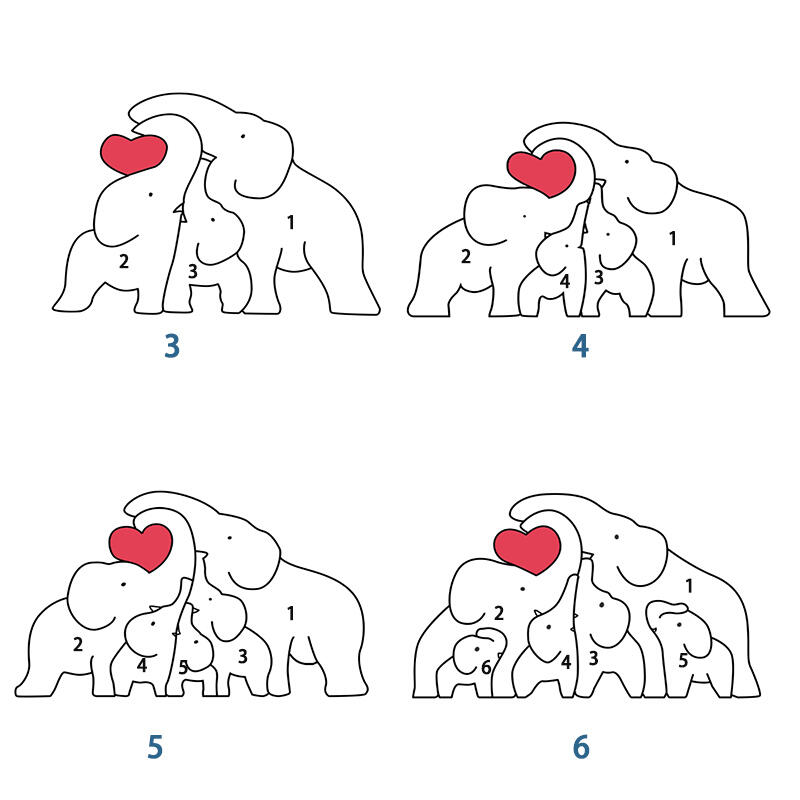 1
2
3
3

1
2
4
3
4

1
2
4
5
3
5

1
2
6
4
3
5
6