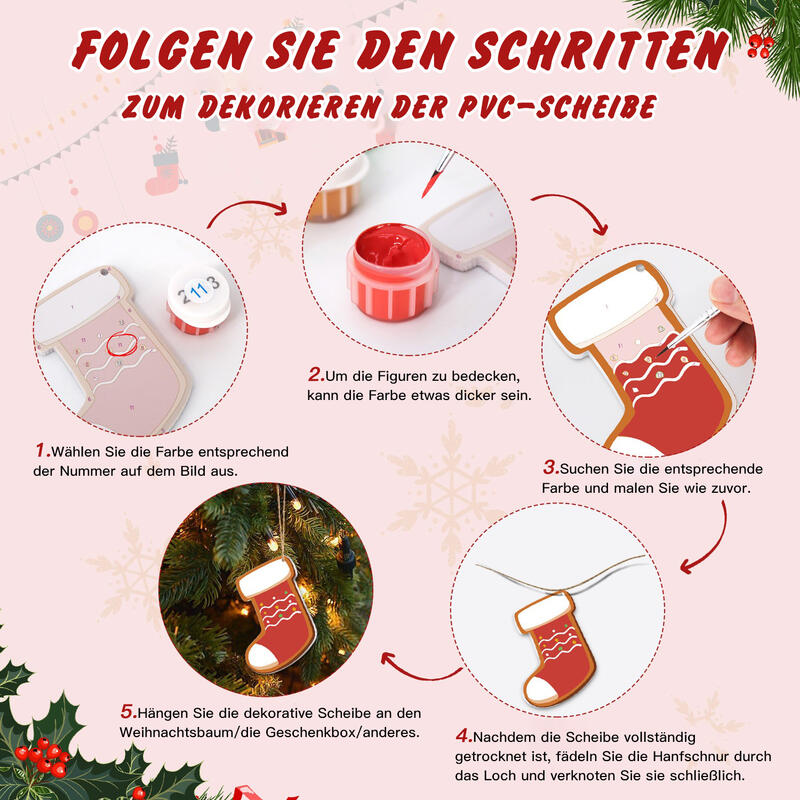 FOLGEN SIE DEN SCHRITTEN
ZUM DEKORIEREN DER PVC-SCHEIBE

2113

1.Wählen Sie die Farbe entsprechend der Nummer auf dem Bild aus.

2.Um die Figuren zu bedecken, kann die Farbe etwas dicker sein.

3.Suchen Sie die entsprechende Farbe und malen Sie wie zuvor.

4.Nachdem die Scheibe vollständig getrocknet ist, fädeln Sie die Hanfschnur durch das Loch und verknoten Sie sie schließlich.

5.Hängen Sie die dekorative Scheibe an den Weihnachtsbaum/die Geschenkbox/anderes.