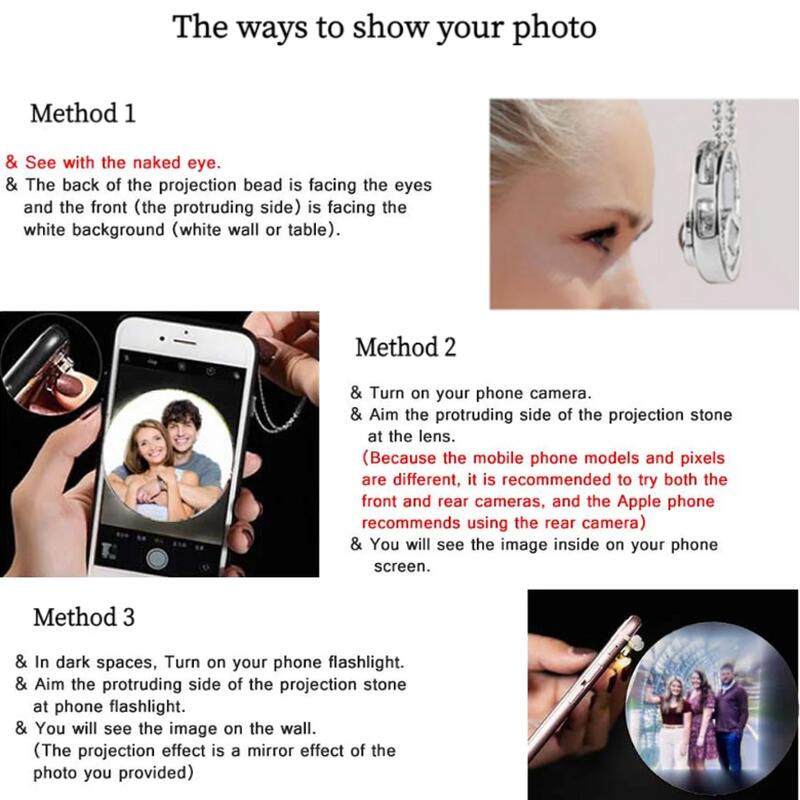 The ways to show your photo

Method 1

& See with the naked eye.
& The back of the projection bead is facing the eyes and the front (the protruding side) is facing the white background (white wall or table).

Method 2

& Turn on your phone camera.
& Aim the protruding side of the projection stone at the lens.
(Because the mobile phone models and pixels are different, it is recommended to try both the front and rear cameras, and the Apple phone recommends using the rear camera)
& You will see the image inside on your phone screen.

Method 3

& In dark spaces, Turn on your phone flashlight.
& Aim the protruding side of the projection stone at phone flashlight.
& You will see the image on the wall.
(The projection effect is a mirror effect of the photo you provided)