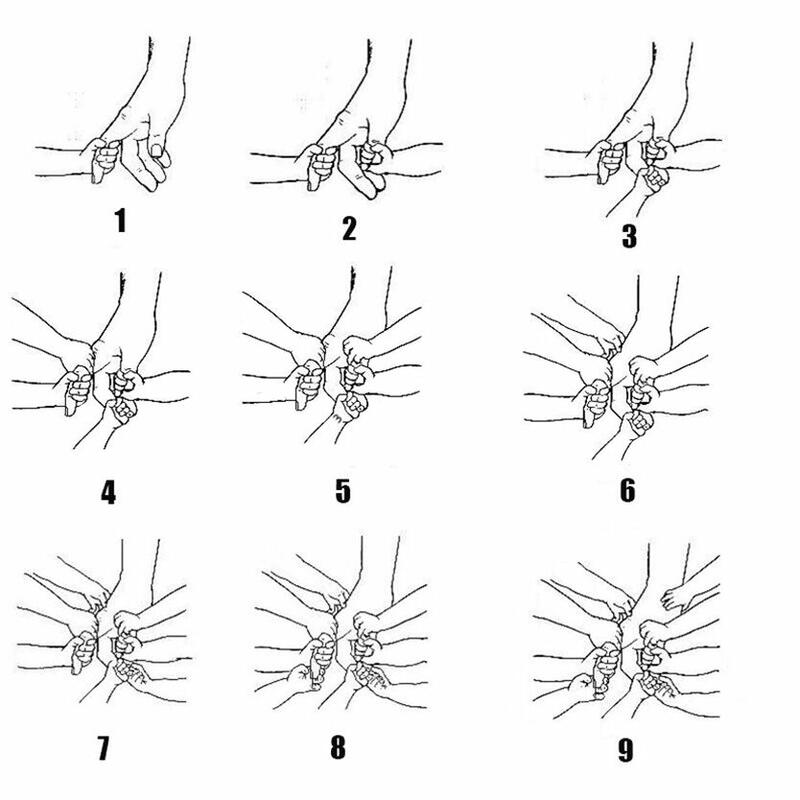 1

2

3

4

5

6

7

8

9