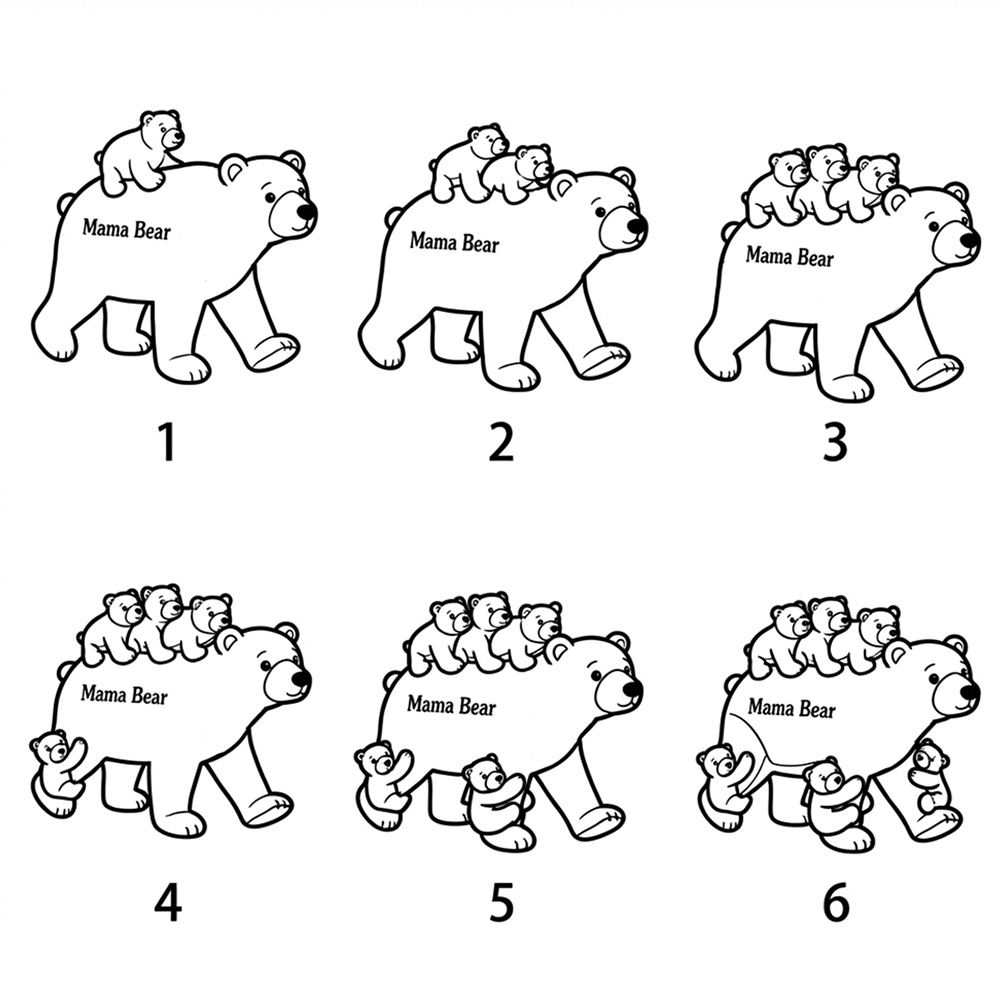 Mama Bear

1

Mama Bear

2

Mama Bear

3

Mama Bear

4

Mama Bear

5

Mama Bear

6