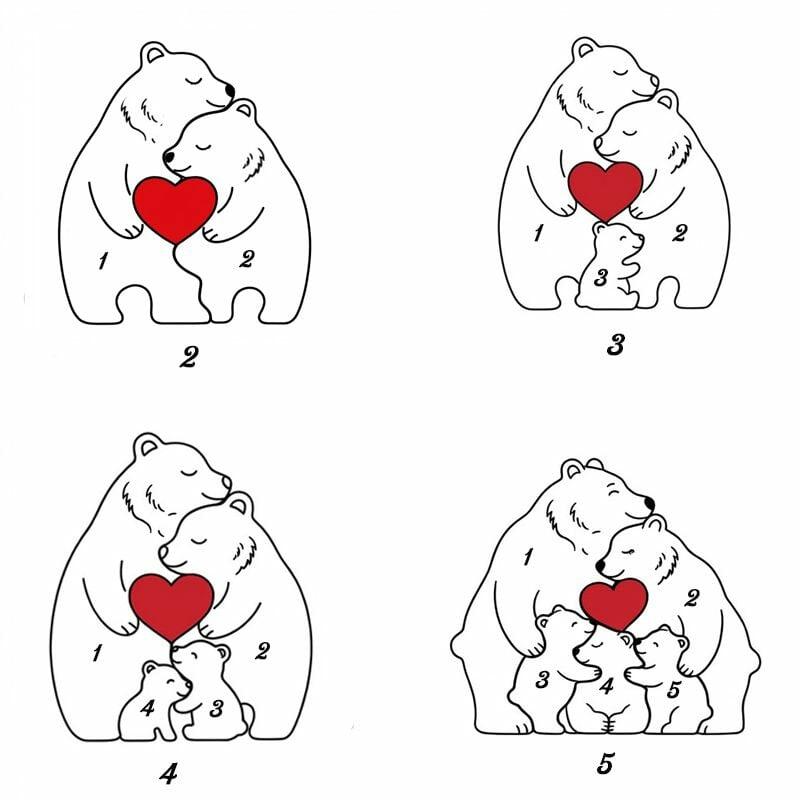 1 2

2

1 2 3

3

1 2 4 3

4

1 2 3 4 5

5