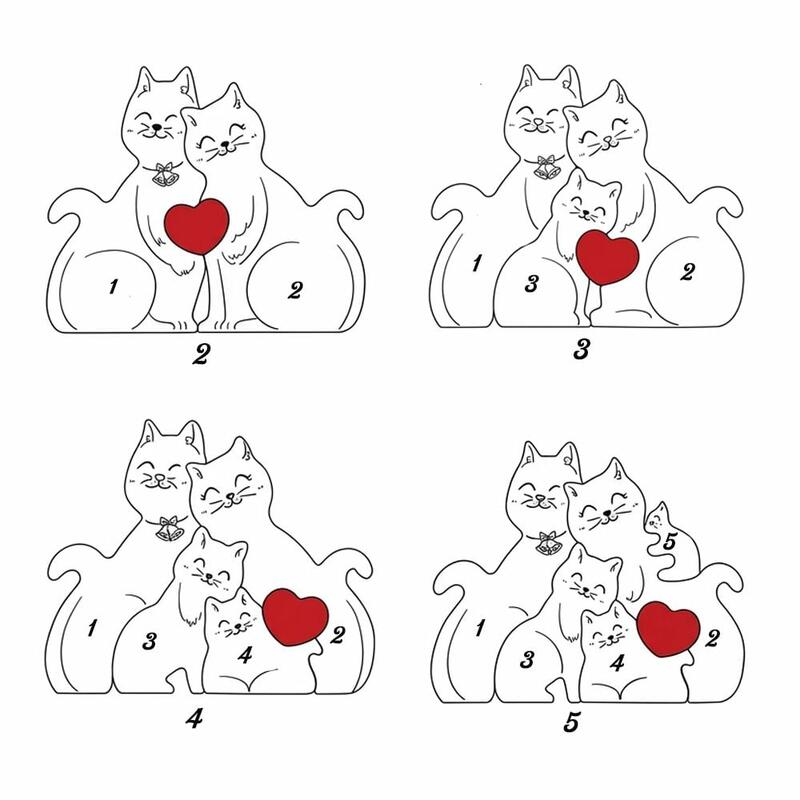 1 2
2

1 3 2
3

1 3 4 2
4

5
1 3 4 2
5