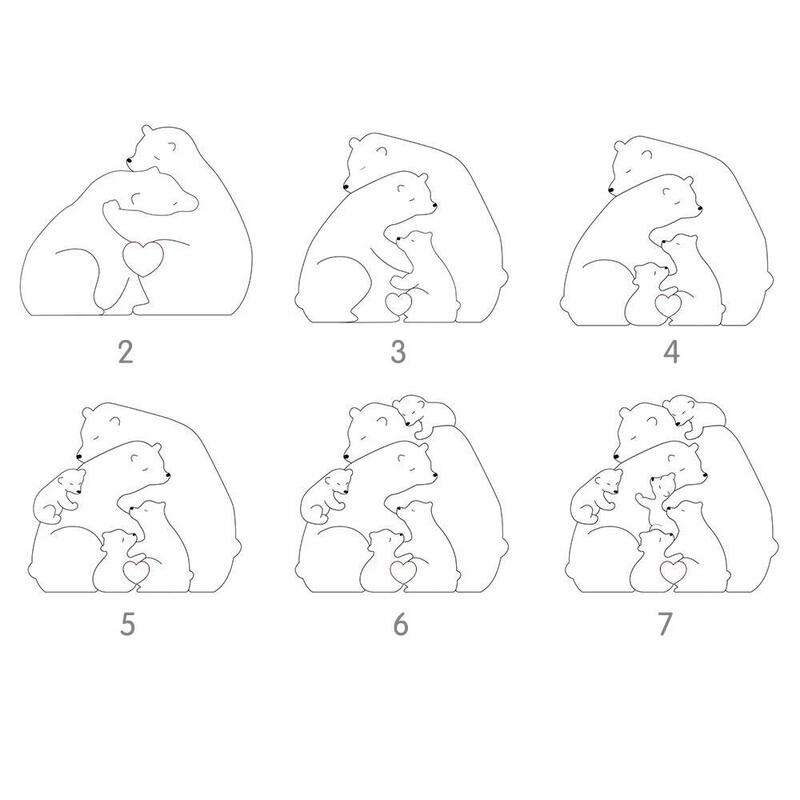 2

3

4

5

6

7