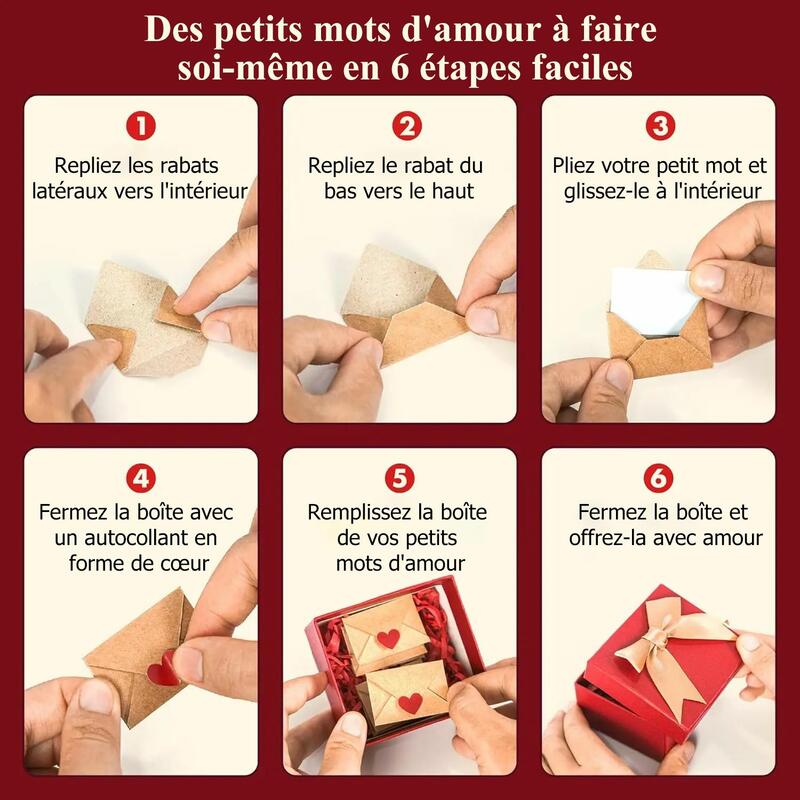 Des petits mots d'amour à faire soi-même en 6 étapes faciles

1
Repliez les rabats latéraux vers l'intérieur

2
Repliez le rabat du bas vers le haut

3
Pliez votre petit mot et glissez-le à l'intérieur

4
Fermez la boîte avec un autocollant en forme de cœur

5
Remplissez la boîte de vos petits mots d'amour

6
Fermez la boîte et offrez-la avec amour