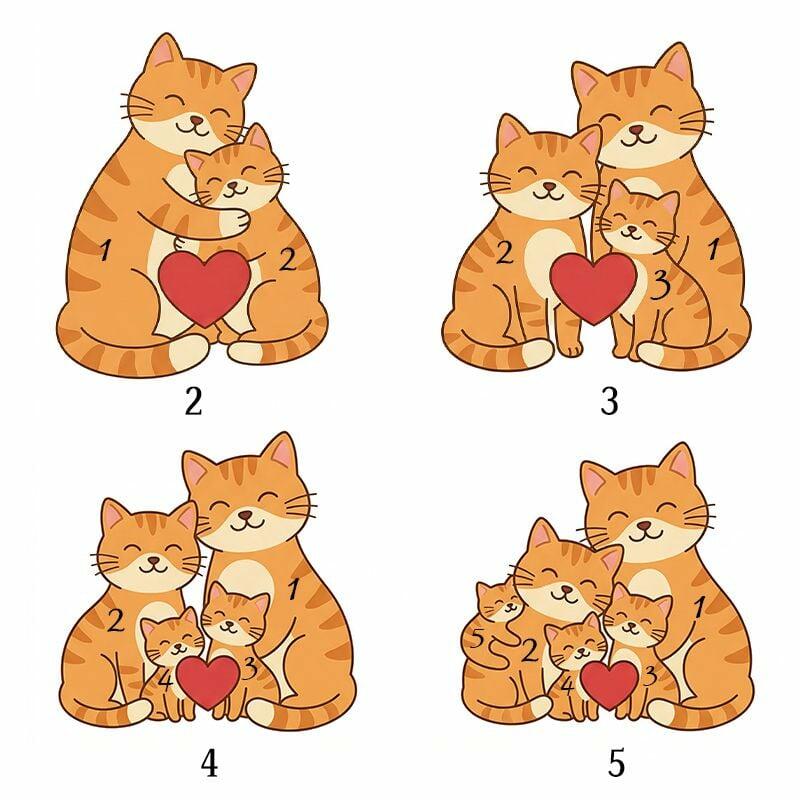 1
2
2

2
1
3
3

2
1
4
3
4

5
2
1
4
3
5