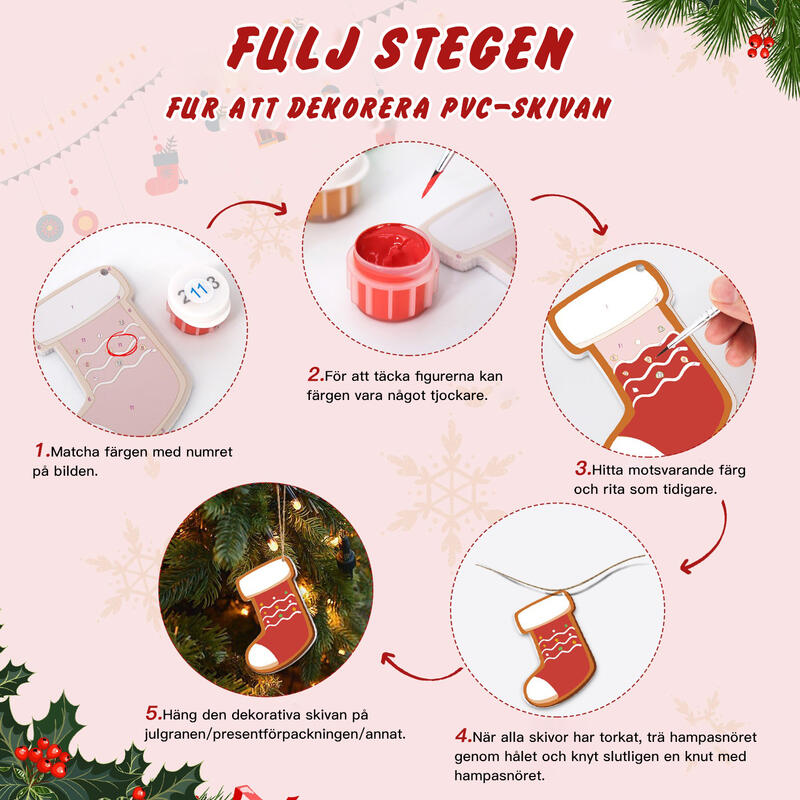 FULJ STEGEN
FUR ATT DEKORERA PVC-SKIVAN

2113

1.Matcha färgen med numret på bilden.

2.För att täcka figurerna kan färgen vara något tjockare.

3.Hitta motsvarande färg och rita som tidigare.

4.När alla skivor har torkat, trä hampasnöret genom hålet och knyt slutligen en knut med hampasnöret.

5.Häng den dekorativa skivan på julgranen/presentförpackningen/annat.