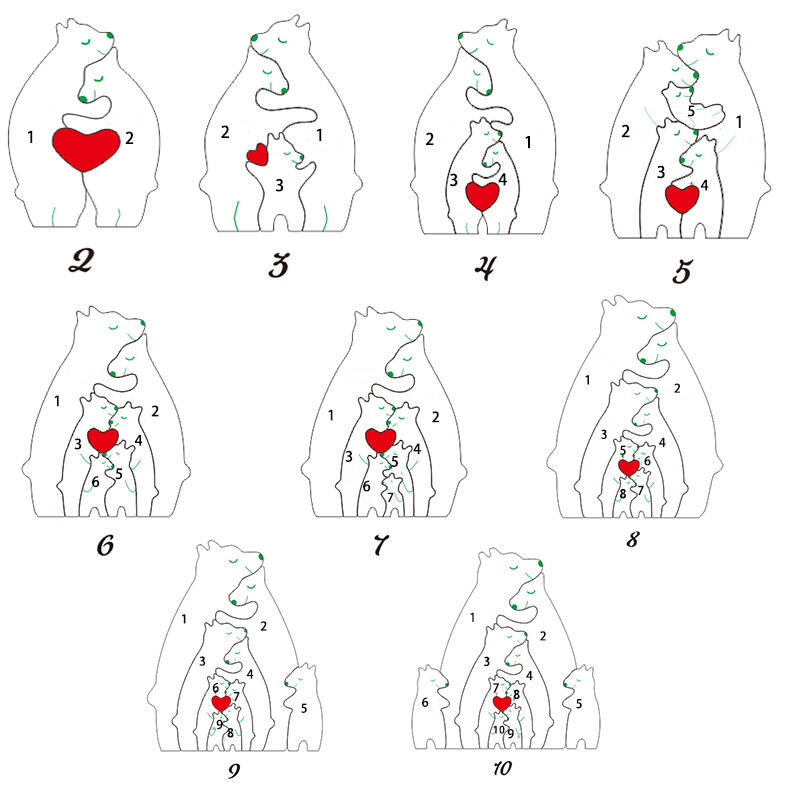 1 2

2

2 1 3

3

2 1 3 4

4

2 5 1 3 4

5

1 2 3 4 6 5

6

1 2 3 4 5 6 7

7

1 2 3 4 5 6 8 7

8

1 2 3 4 6 7 9 8 5

9

1 2 3 4 6 7 8 10 9 5

10