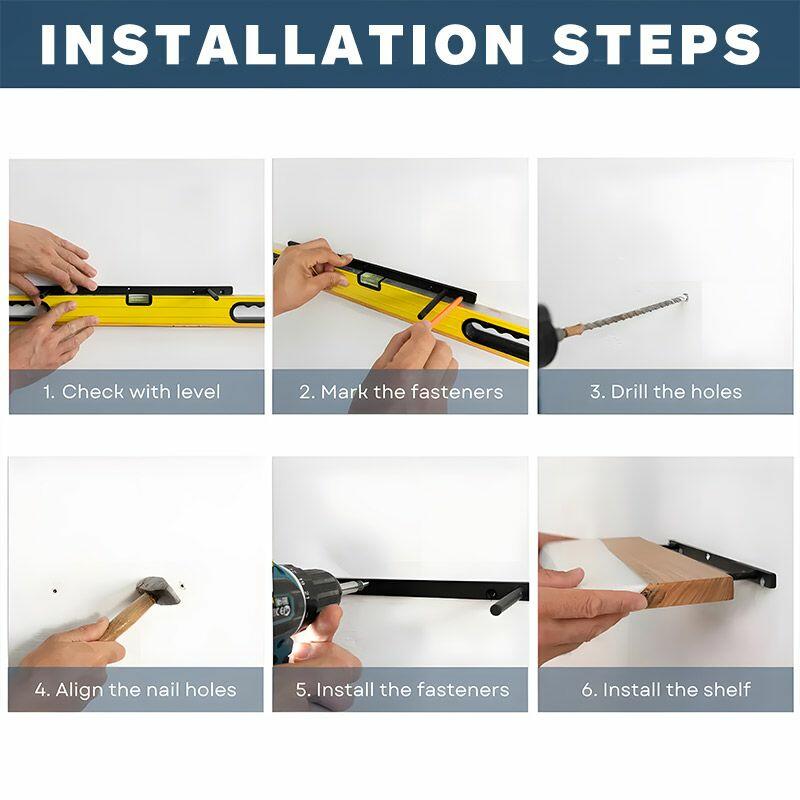 INSTALLATION STEPS

1. Check with level

2. Mark the fasteners

3. Drill the holes

4. Align the nail holes

5. Install the fasteners

6. Install the shelf