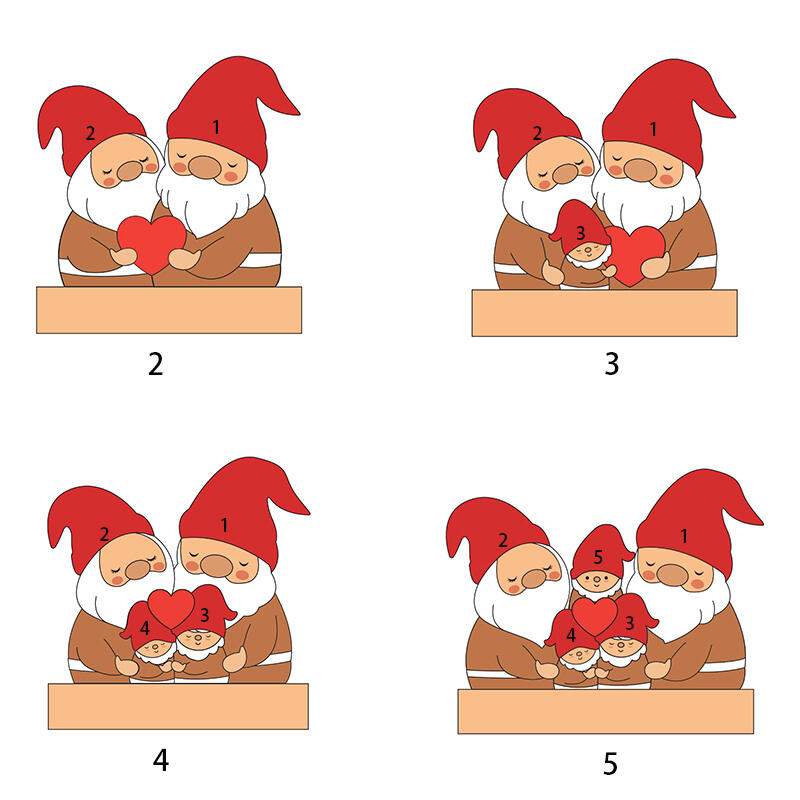 2
1
2

2
1
3
3

2
1
4
3
4

2
5
1
4
3
5