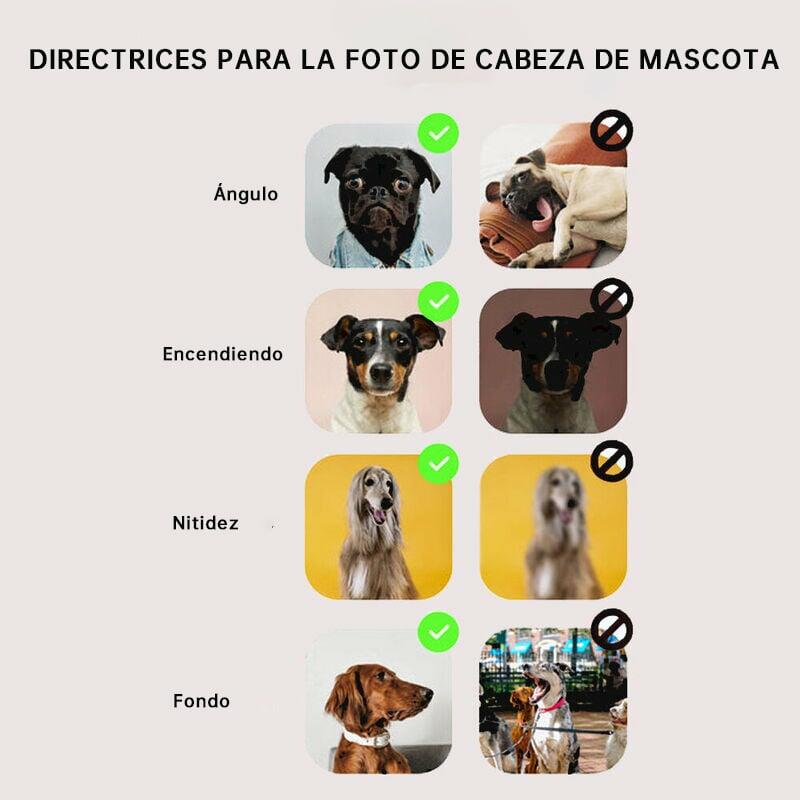 DIRECTRICES PARA LA FOTO DE CABEZA DE MASCOTA

Ángulo

Encendiendo

Nitidez

Fondo