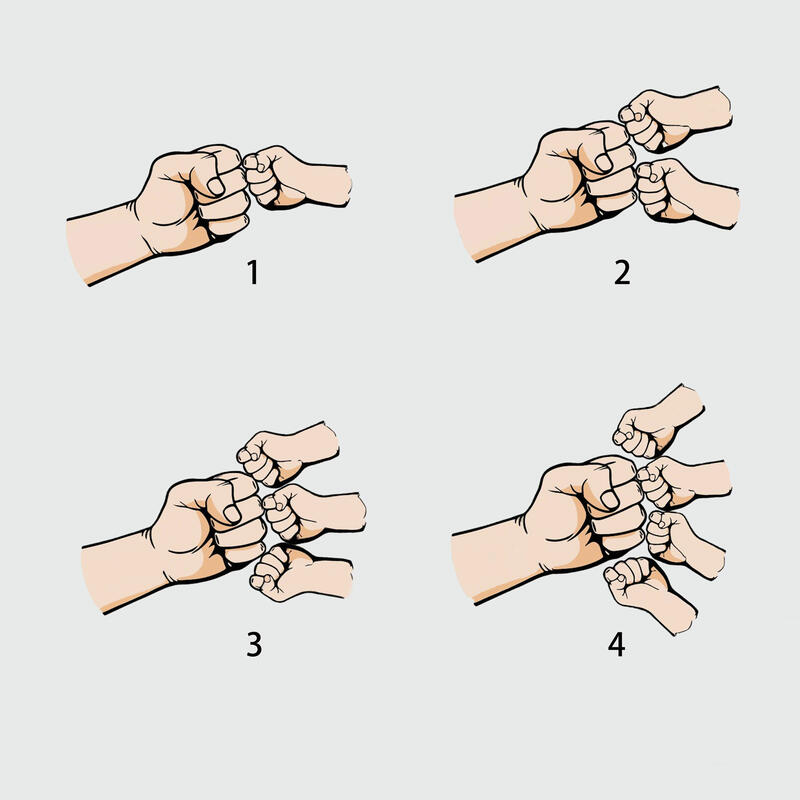 1

2

3

4