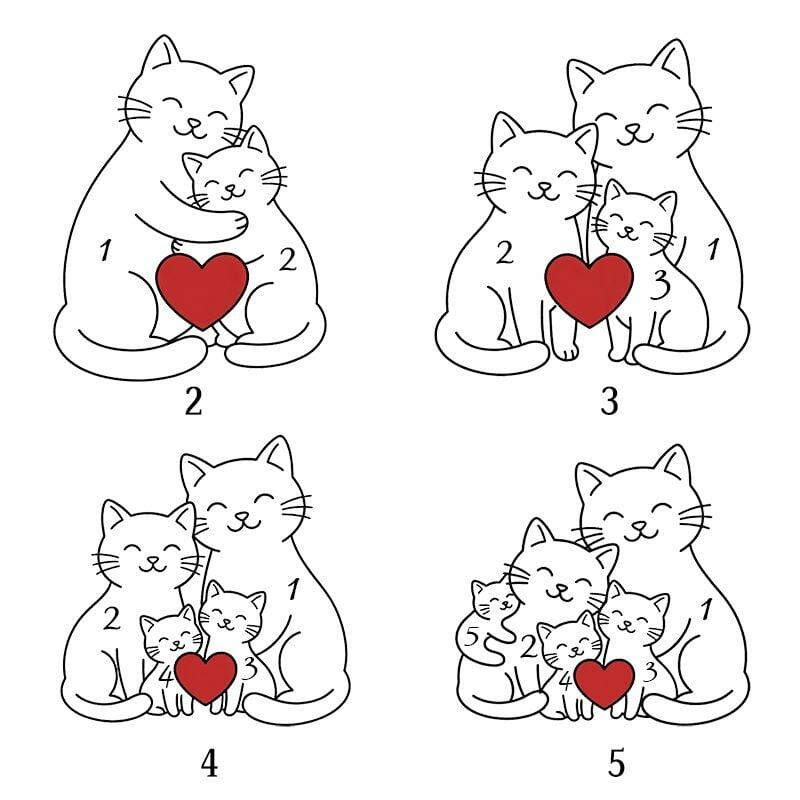 1 2
2

2 3 1
3

2 4 3 1
4

5 2 4 3 1
5