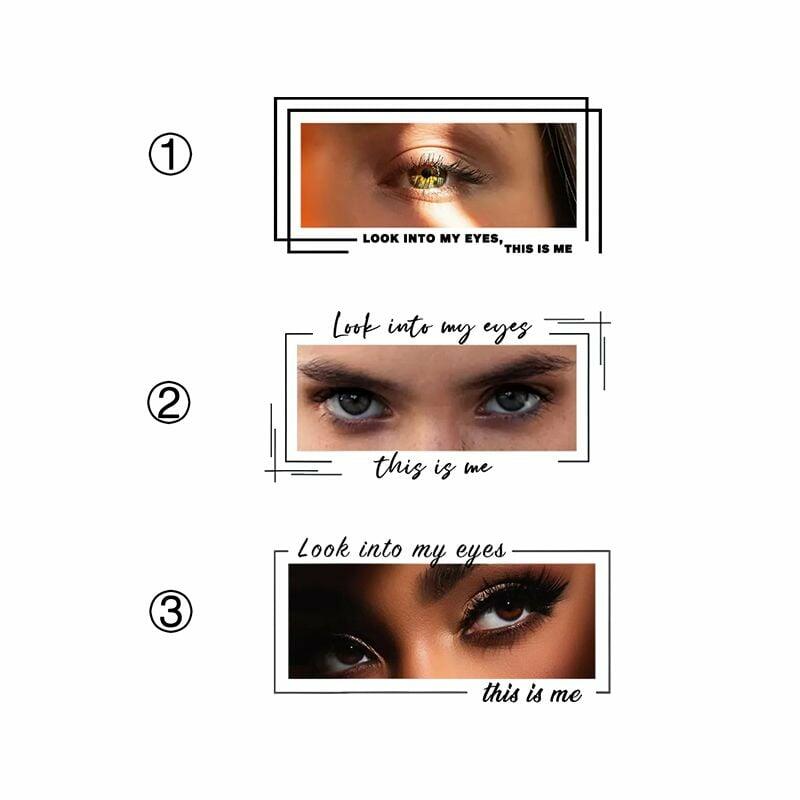 ①

LOOK INTO MY EYES, THIS IS ME

②

Look into my eyes

this is me

③

Look into my eyes

this is me