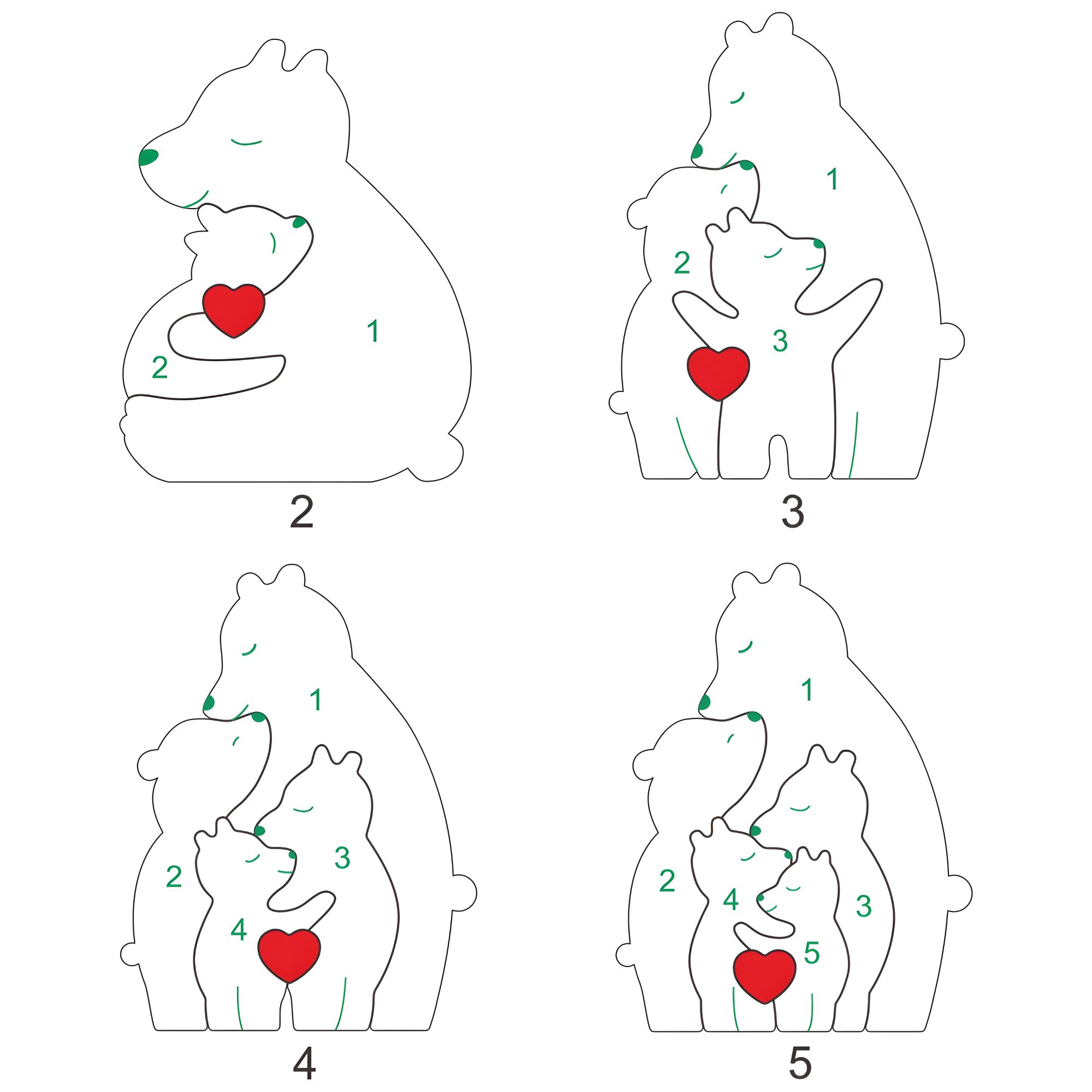 1
2
2

1
2
3
3

1
2
3
4
4

1
2
4
3
5
5